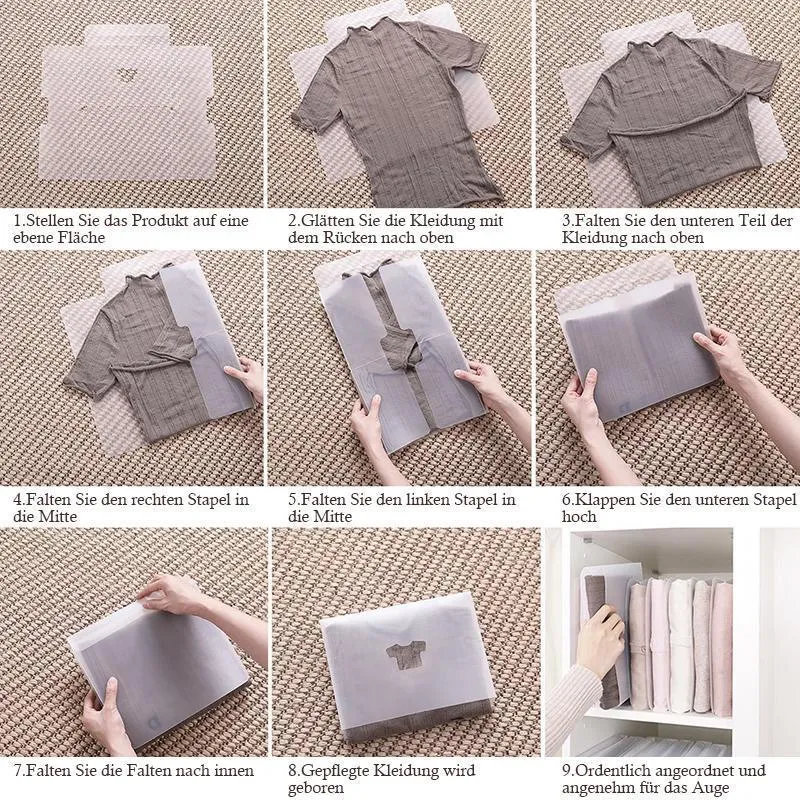 1.Stellen Sie das Produkt auf eine ebene Fläche

2.Glätten Sie die Kleidung mit dem Rücken nach oben

3.Falten Sie den unteren Teil der Kleidung nach oben

4.Falten Sie den rechten Stapel in die Mitte

5.Falten Sie den linken Stapel in die Mitte

6.Klappen Sie den unteren Stapel hoch

7.Falten Sie die Falten nach innen

8.Gepflegte Kleidung wird geboren

9.Ordentlich angeordnet und angenehm für das Auge