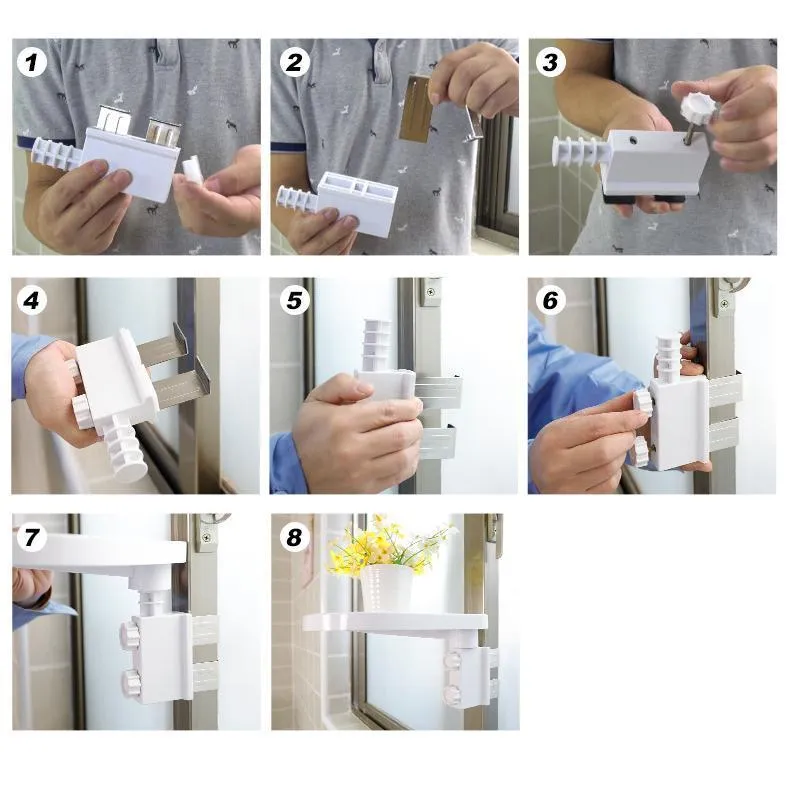 1

2

3

4

5

6

7

8