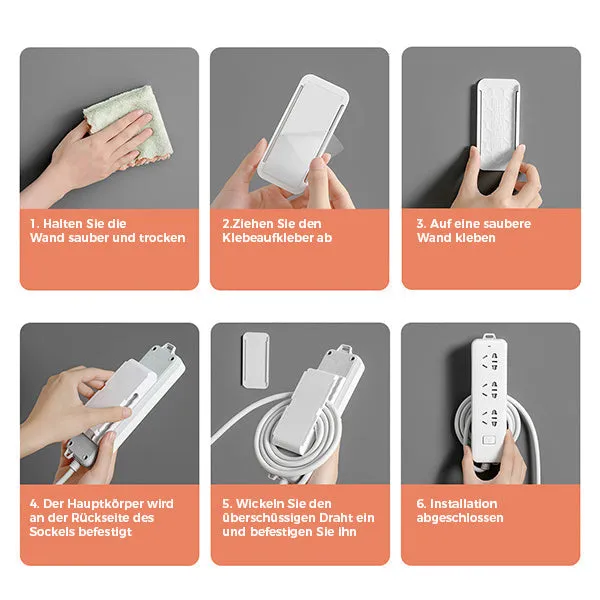 1. Halten Sie die Wand sauber und trocken

2.Ziehen Sie den Klebeaufkleber ab

3. Auf eine saubere Wand kleben

4. Der Hauptkörper wird an der Rückseite des Sockels befestigt

5. Wickeln Sie den überschüssigen Draht ein und befestigen Sie ihn

6. Installation abgeschlossen