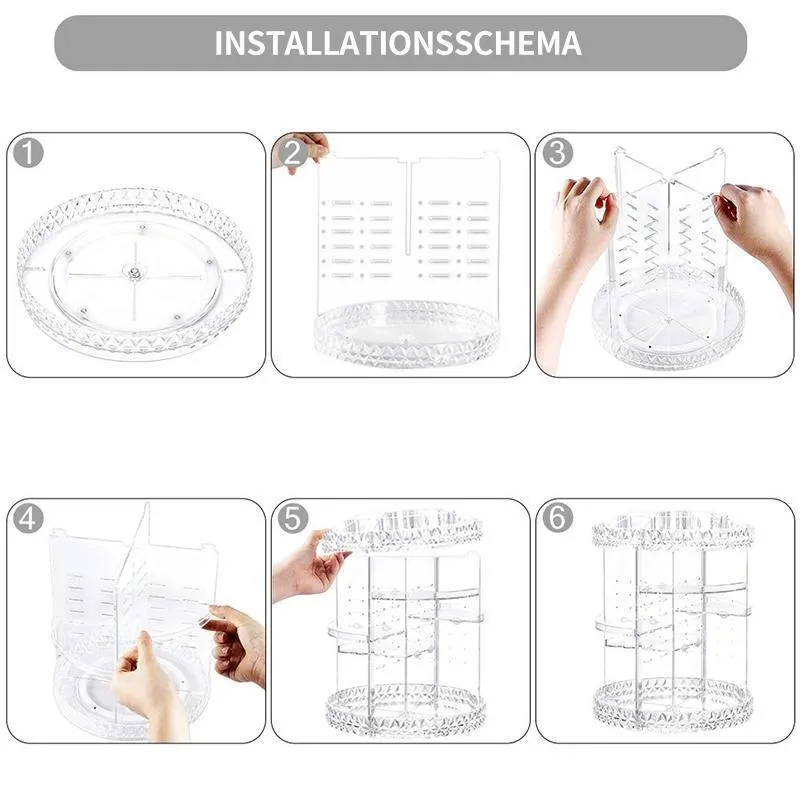 INSTALLATIONSSCHEMA

1

2

3

4

5

6